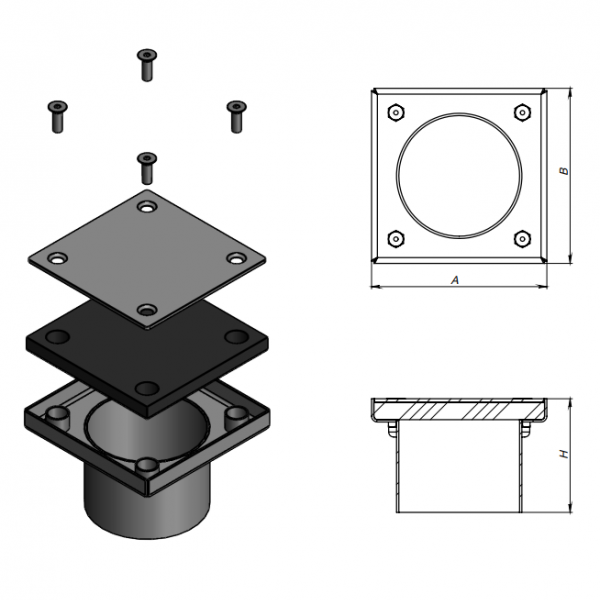 B

A

H